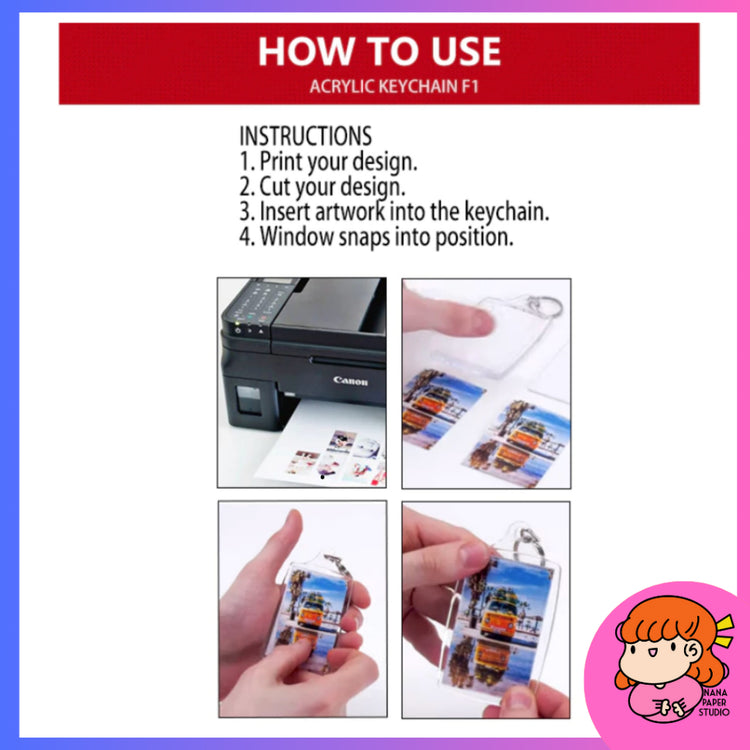 HOW TO USE
ACRYLIC KEYCHAIN F1

INSTRUCTIONS
1. Print your design.
2. Cut your design.
3. Insert artwork into the keychain.
4. Window snaps into position.

Canon

NANA PAPER STUDIO