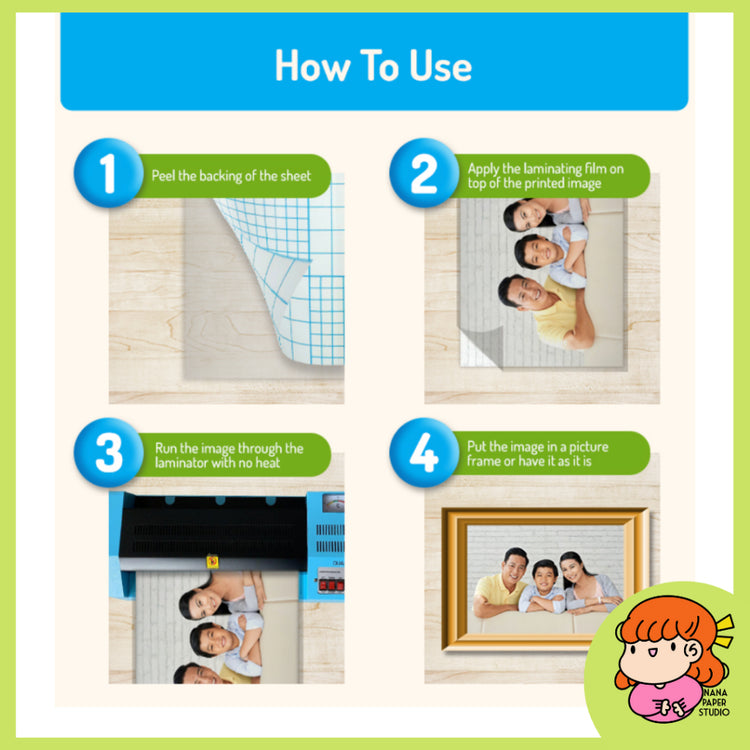 How To Use

1 Peel the backing of the sheet

2 Apply the laminating film on top of the printed image

3 Run the image through the laminator with no heat

4 Put the image in a picture frame or have it as it is

NANA PAPER STUDIO